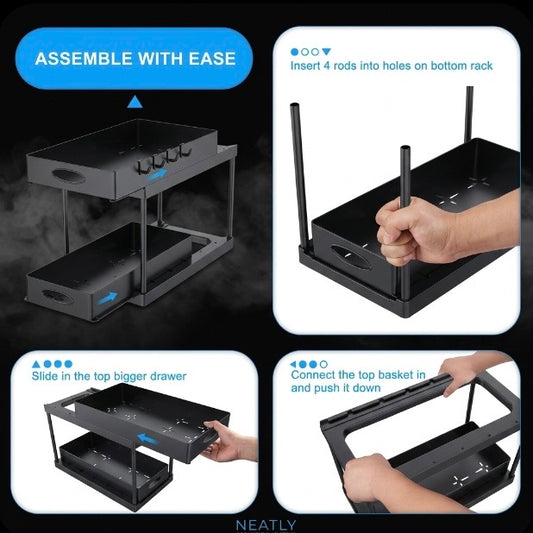 ASSEMBLE WITH EASE

Insert 4 rods into holes on bottom rack

Slide in the top bigger drawer

Connect the top basket in and push it down

NEATLY